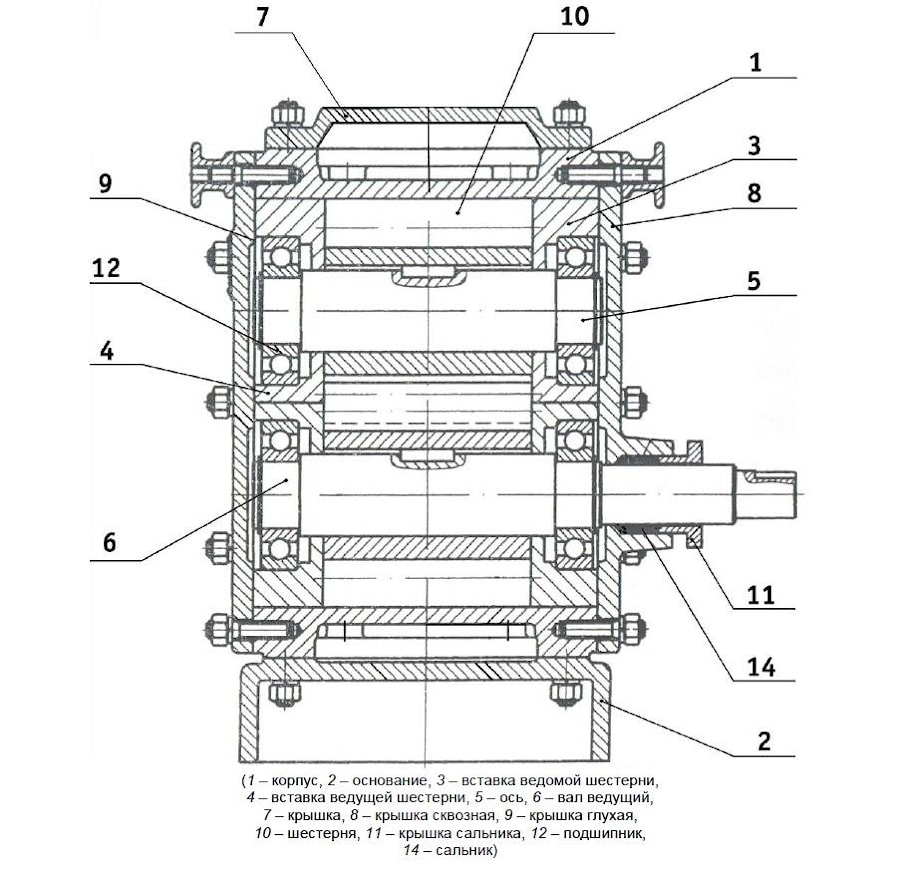 7
10
1
3
8
9
12
5
4
6
11
14
2

(1 – корпус, 2 – основание, 3 – вставка ведомой шестерни, 4 – вставка ведущей шестерни, 5 – ось, 6 – вал ведущий, 7 – крышка, 8 – крышка сквозная, 9 – крышка глухая, 10 – шестерня, 11 – крышка сальника, 12 – подшипник, 14 – сальник)